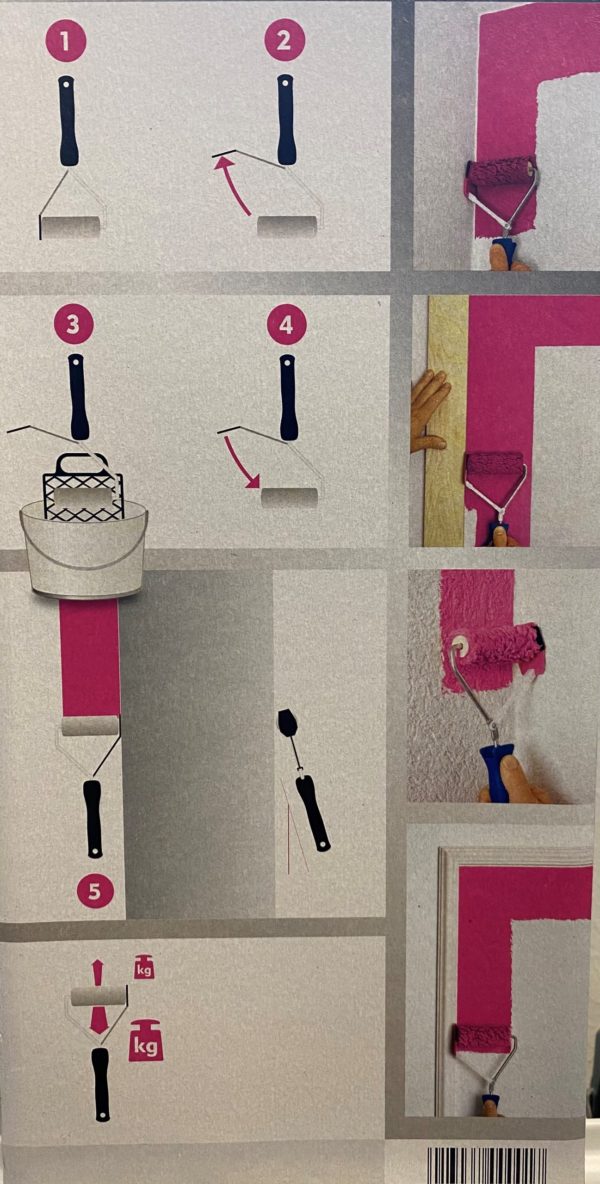 1

2

3

4

5

kg

kg